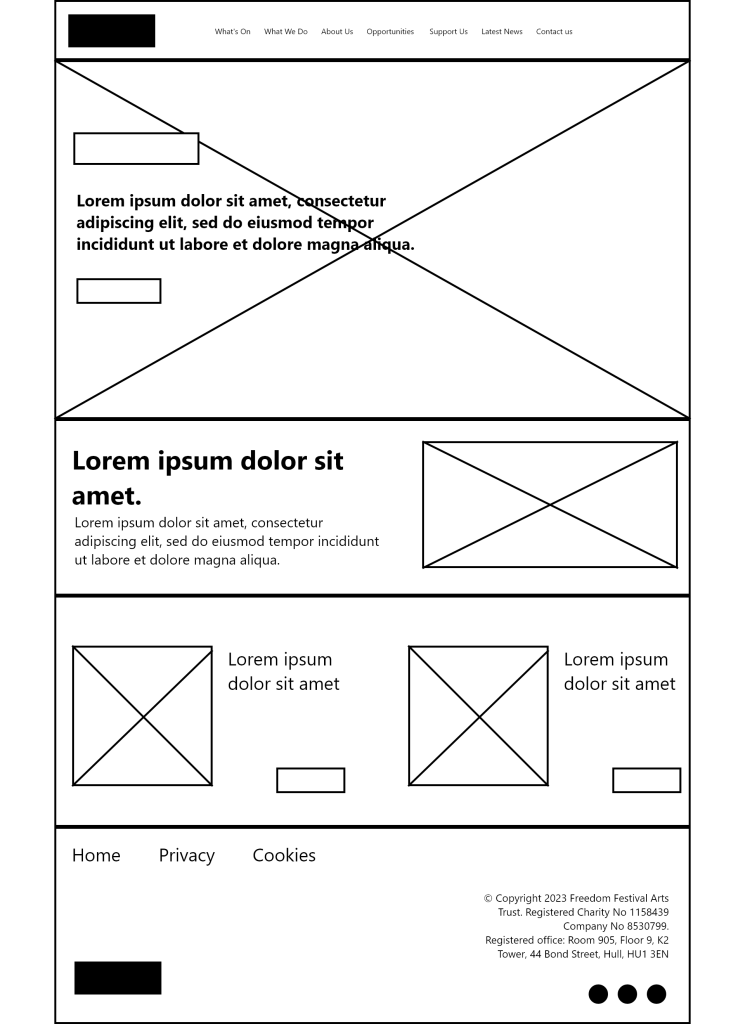 What's On What We Do About Us Opportunities Support Us Latest News Contact us

Lorem ipsum dolor sit amet, consectetur adipiscing elit, sed do eiusmod tempor incididunt ut labore et dolore magna aliqua.

Lorem ipsum dolor sit amet.

Lorem ipsum dolor sit amet, consectetur adipiscing elit, sed do eiusmod tempor incididunt ut labore et dolore magna aliqua.

Lorem ipsum dolor sit amet

Lorem ipsum dolor sit amet

Home Privacy Cookies

© Copyright 2023 Freedom Festival Arts Trust. Registered Charity No 1158439 Company No 8530799. Registered office: Room 905, Floor 9, K2 Tower, 44 Bond Street, Hull, HU1 3EN