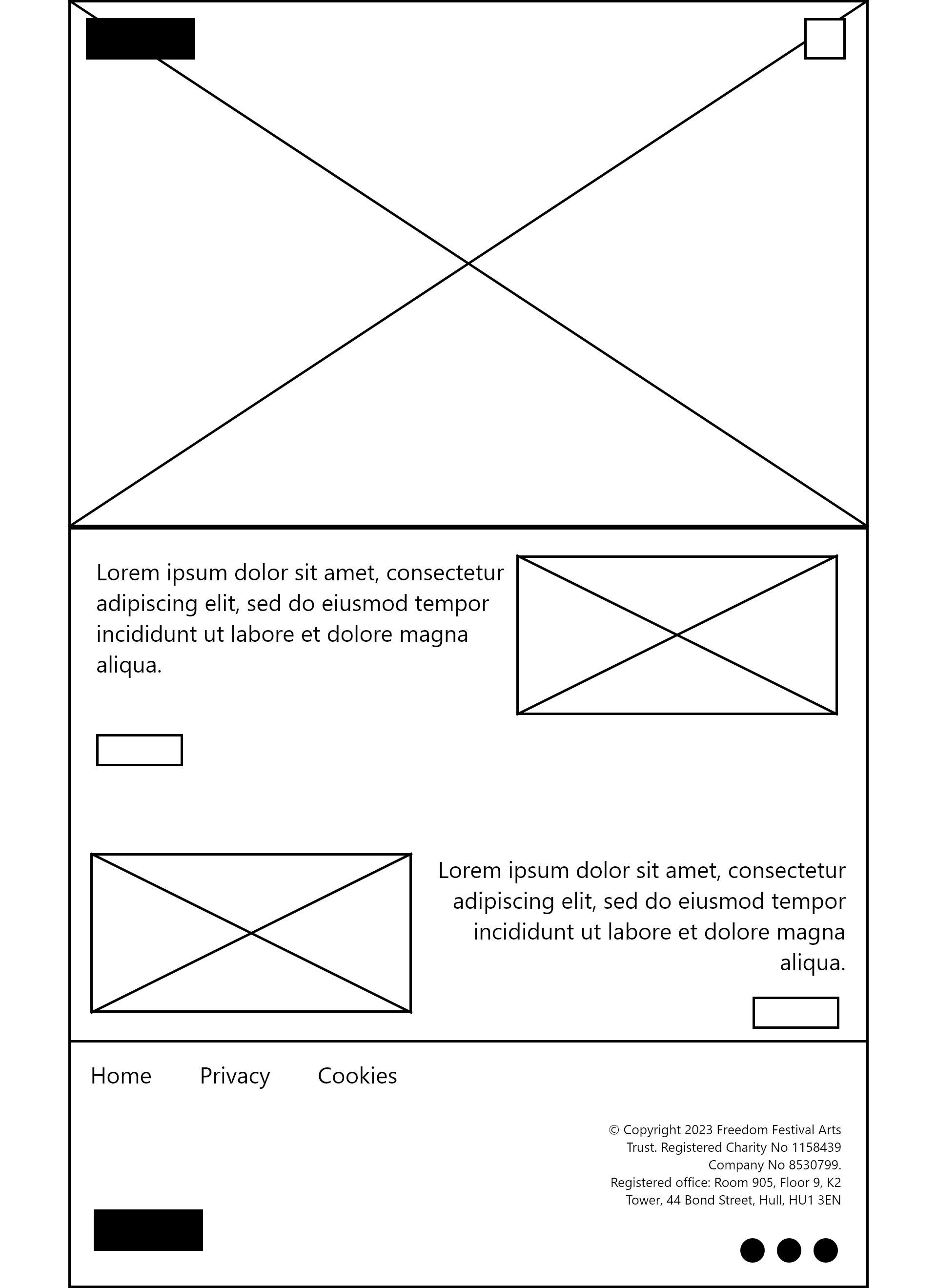 Lorem ipsum dolor sit amet, consectetur adipiscing elit, sed do eiusmod tempor incididunt ut labore et dolore magna aliqua.

Lorem ipsum dolor sit amet, consectetur adipiscing elit, sed do eiusmod tempor incididunt ut labore et dolore magna aliqua.

Home Privacy Cookies

© Copyright 2023 Freedom Festival Arts Trust. Registered Charity No 1158439 Company No 8530799. Registered office: Room 905, Floor 9, K2 Tower, 44 Bond Street, Hull, HU1 3EN